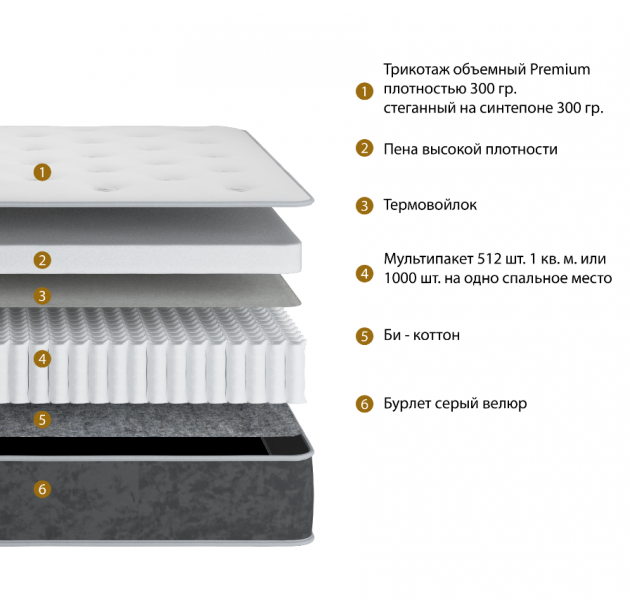 1
2
3
4
5
6

1 Трикотаж объемный Premium плотностью 300 гр. стеганный на синтепоне 300 гр.

2 Пена высокой плотности

3 Термовойлок

4 Мультипакет 512 шт. 1 кв. м. или 1000 шт. на одно спальное место

5 Би - коттон

6 Бурлет серый велюр