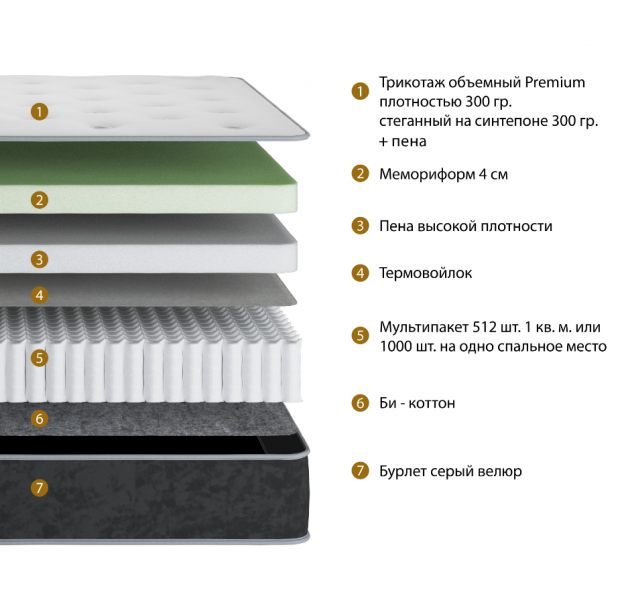 1

2

3

4

5

6

7

1 Трикотаж объемный Premium плотностью 300 гр. стеганный на синтепоне 300 гр. + пена

2 Мемориформ 4 см

3 Пена высокой плотности

4 Термовойлок

5 Мультипакет 512 шт. 1 кв. м. или 1000 шт. на одно спальное место

6 Би - коттон

7 Бурлет серый велюр