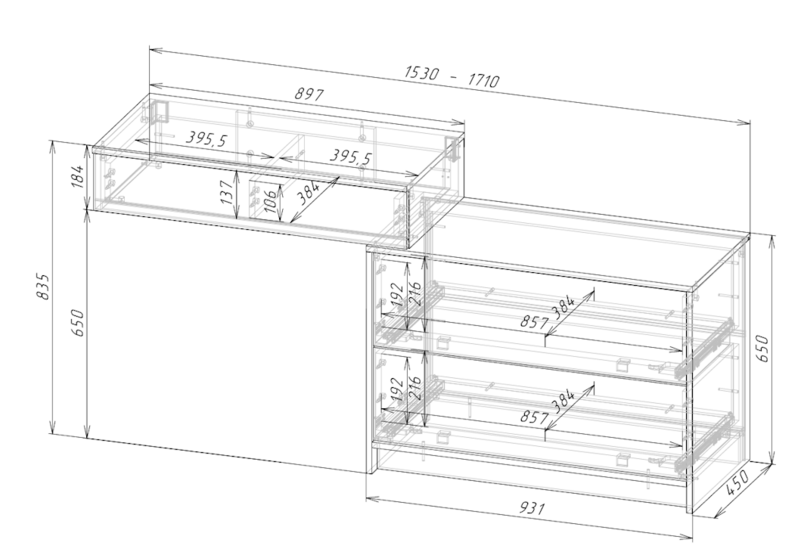 1530 - 1710
897
395,5
395,5
184
137
106
384
835
650
192
216
384
857
192
216
384
857
650
450
931